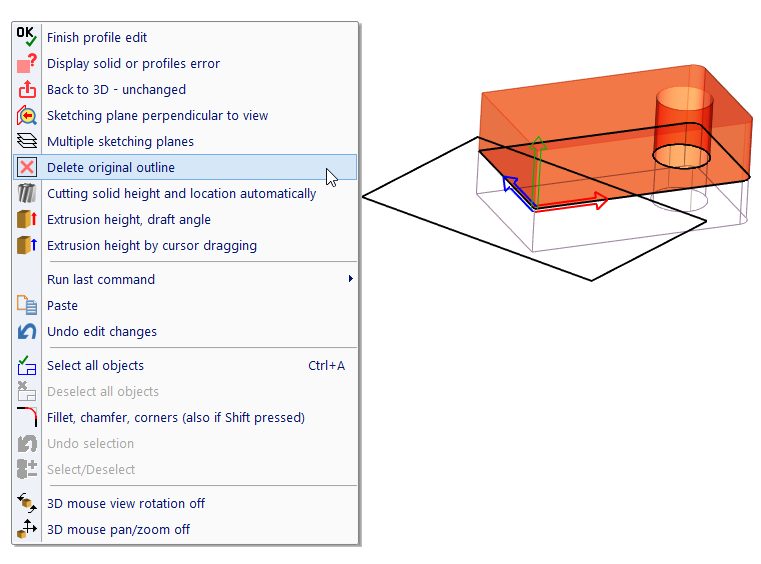 OK
Finish profile edit
Display solid or profiles error
Back to 3D - unchanged
Sketching plane perpendicular to view
Multiple sketching planes
Delete original outline
Cutting solid height and location automatically
Extrusion height, draft angle
Extrusion height by cursor dragging

Run last command
Paste
Undo edit changes

Select all objects Ctrl+A
Deselect all objects
Fillet, chamfer, corners (also if Shift pressed)
Undo selection
Select/Deselect

3D mouse view rotation off
3D mouse pan/zoom off