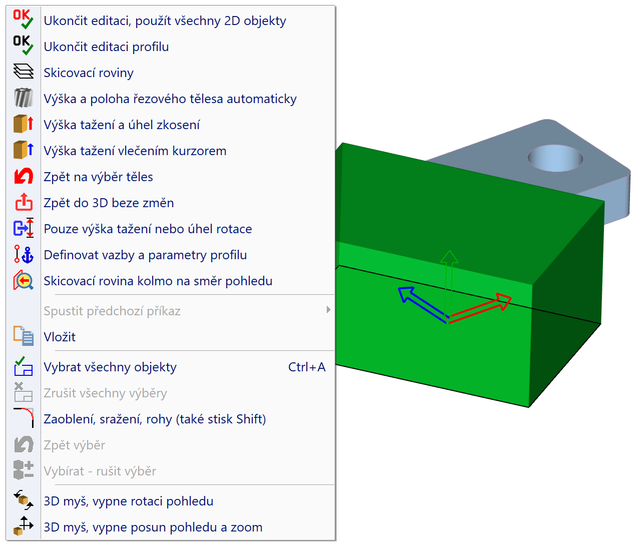 OK
Ukončit editaci, použít všechny 2D objekty
OK
Ukončit editaci profilu
Skicovací roviny
Výška a poloha řezového tělesa automaticky
Výška tažení a úhel zkosení
Výška tažení vlečením kurzorem
Zpět na výběr těles
Zpět do 3D beze změn
Pouze výška tažení nebo úhel rotace
Definovat vazby a parametry profilu
Skicovací rovina kolmo na směr pohledu
Spustit předchozí příkaz
Vložit
Vybrat všechny objekty Ctrl+A
Zrušit všechny výběry
Zaoblení, sražení, rohy (také stisk Shift)
Zpět výběr
Vybírat - rušit výběr
3D myš, vypne rotaci pohledu
3D myš, vypne posun pohledu a zoom