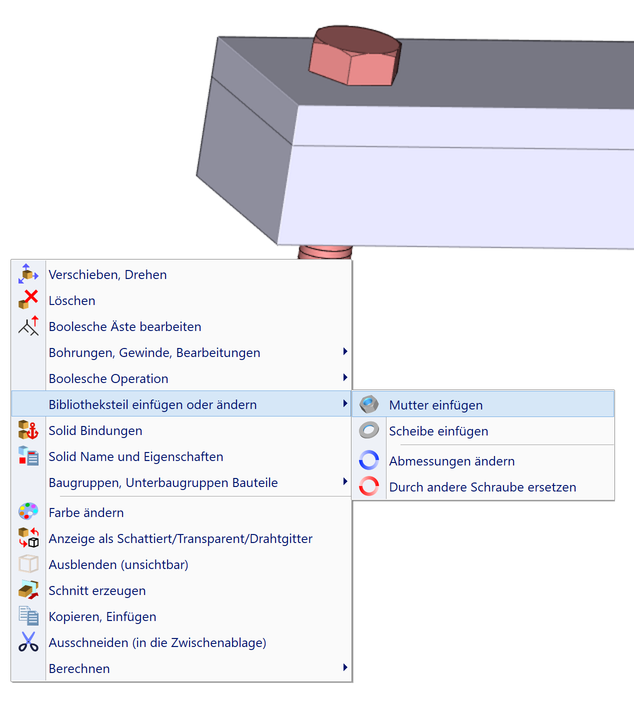 Verschieben, Drehen
Löschen
Boolesche Äste bearbeiten
Bohrungen, Gewinde, Bearbeitungen
Boolesche Operation
Bibliotheksteil einfügen oder ändern
Solid Bindungen
Solid Name und Eigenschaften
Baugruppen, Unterbaugruppen Bauteile
Farbe ändern
Anzeige als Schattiert/Transparent/Drahtgitter
Ausblenden (unsichtbar)
Schnitt erzeugen
Kopieren, Einfügen
Ausschneiden (in die Zwischenablage)
Berechnen

Mutter einfügen
Scheibe einfügen
Abmessungen ändern
Durch andere Schraube ersetzen